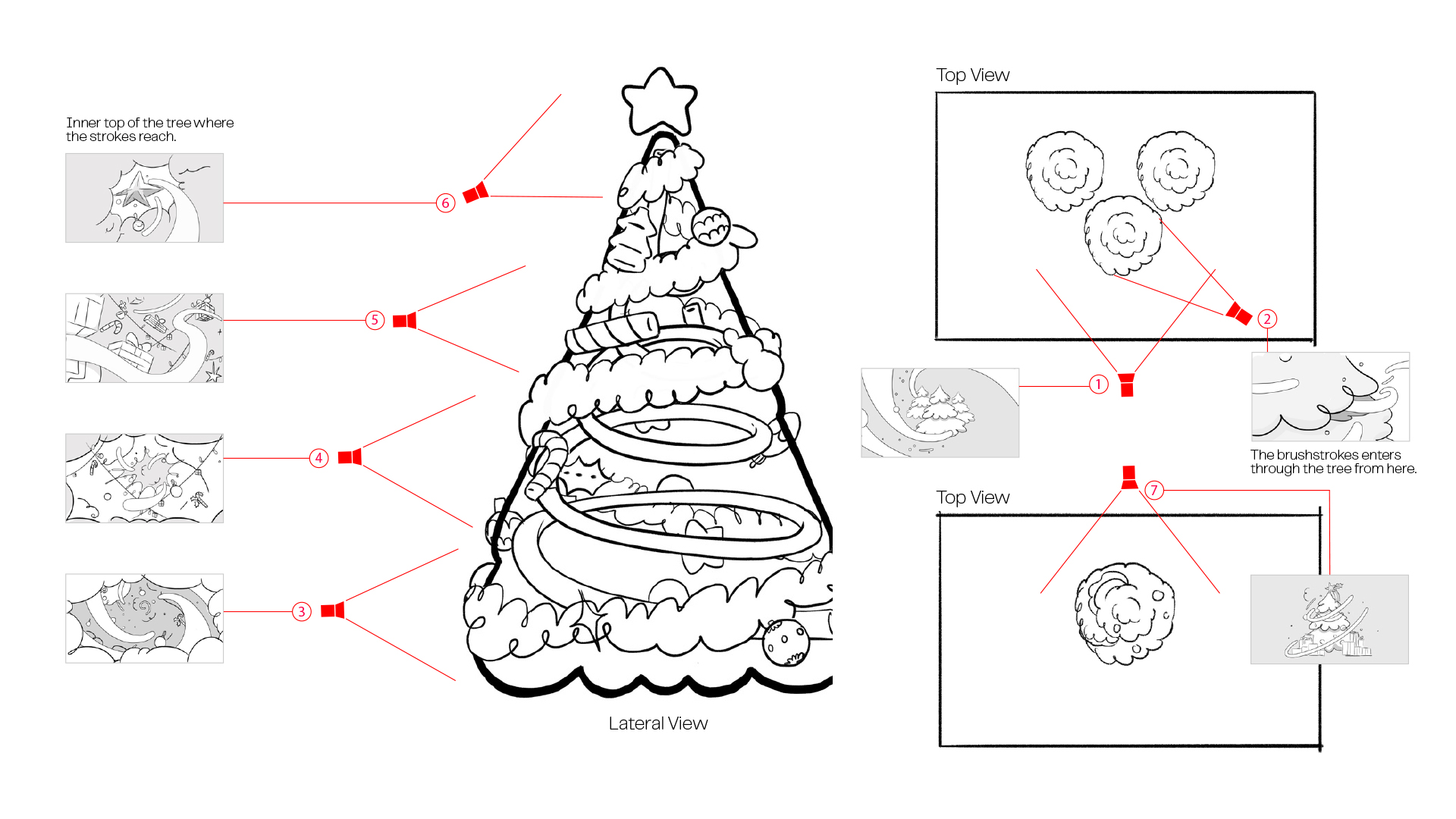 Inner top of the tree where the strokes reach.

6

5

4

3

Lateral View

Top View

2

1

The brushstrokes enters through the tree from here.

7

Top View