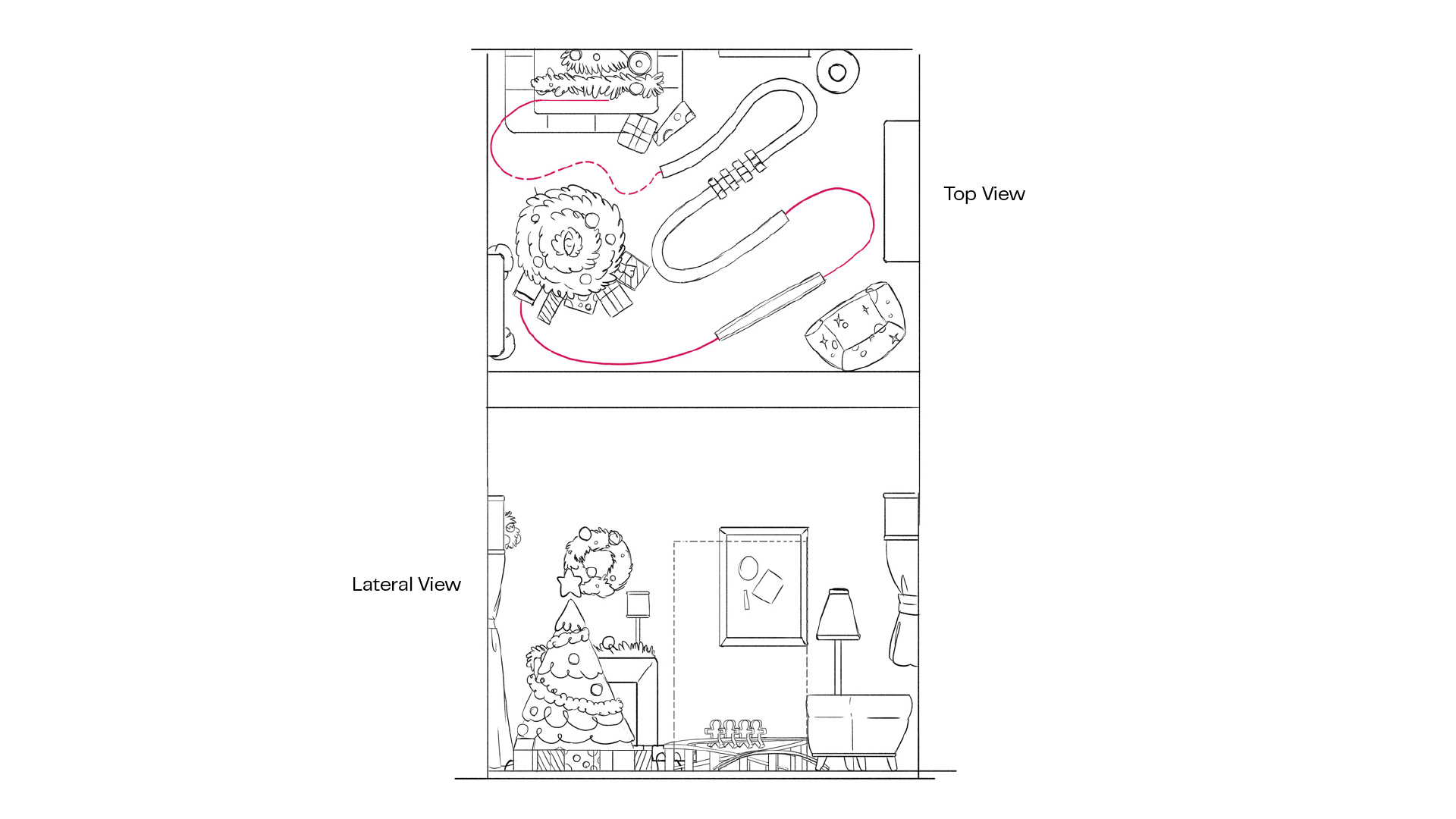 Top View

Lateral View