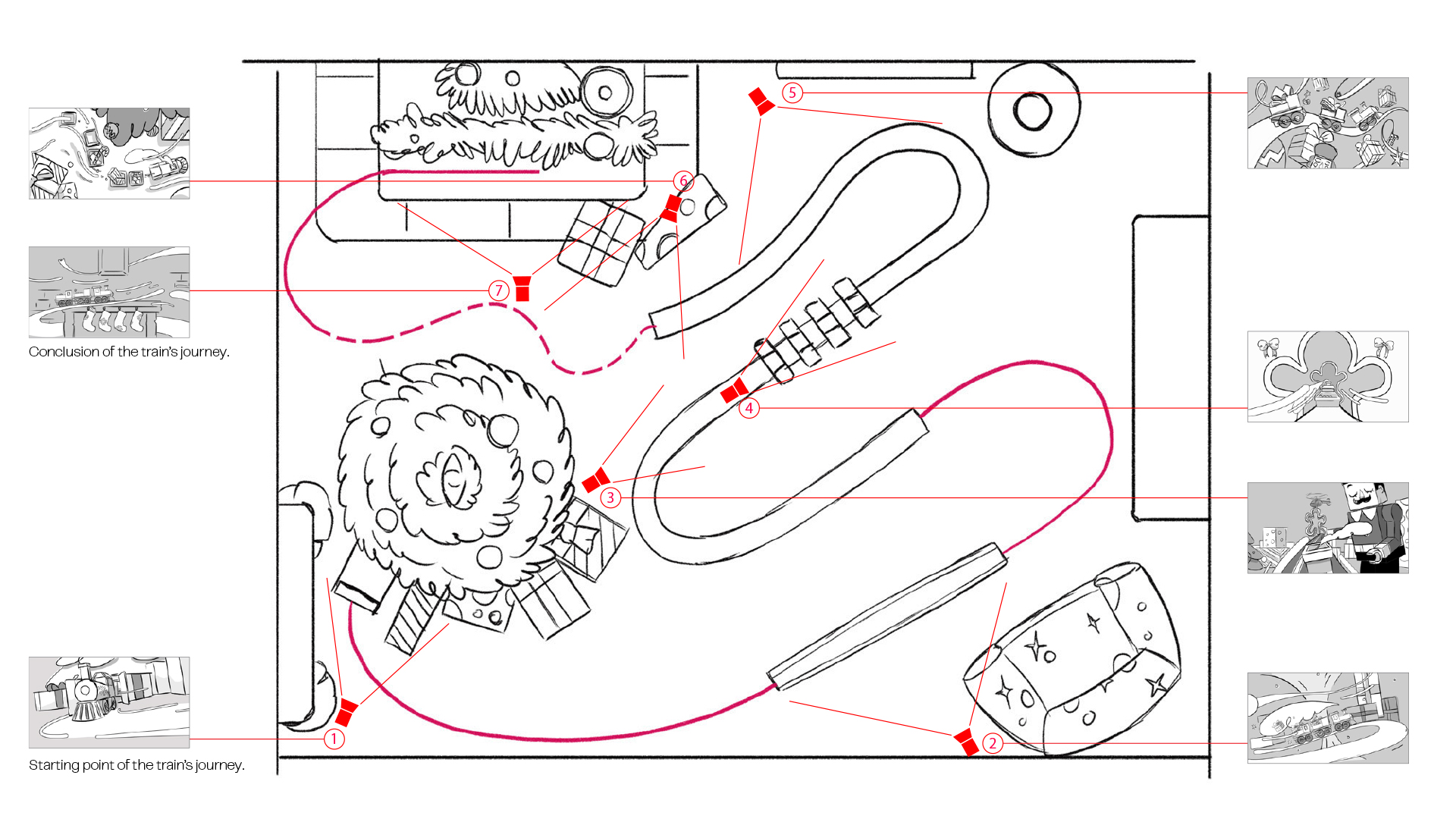 5

6

7

Conclusion of the train's journey.

4

3

1

Starting point of the train's journey.

2