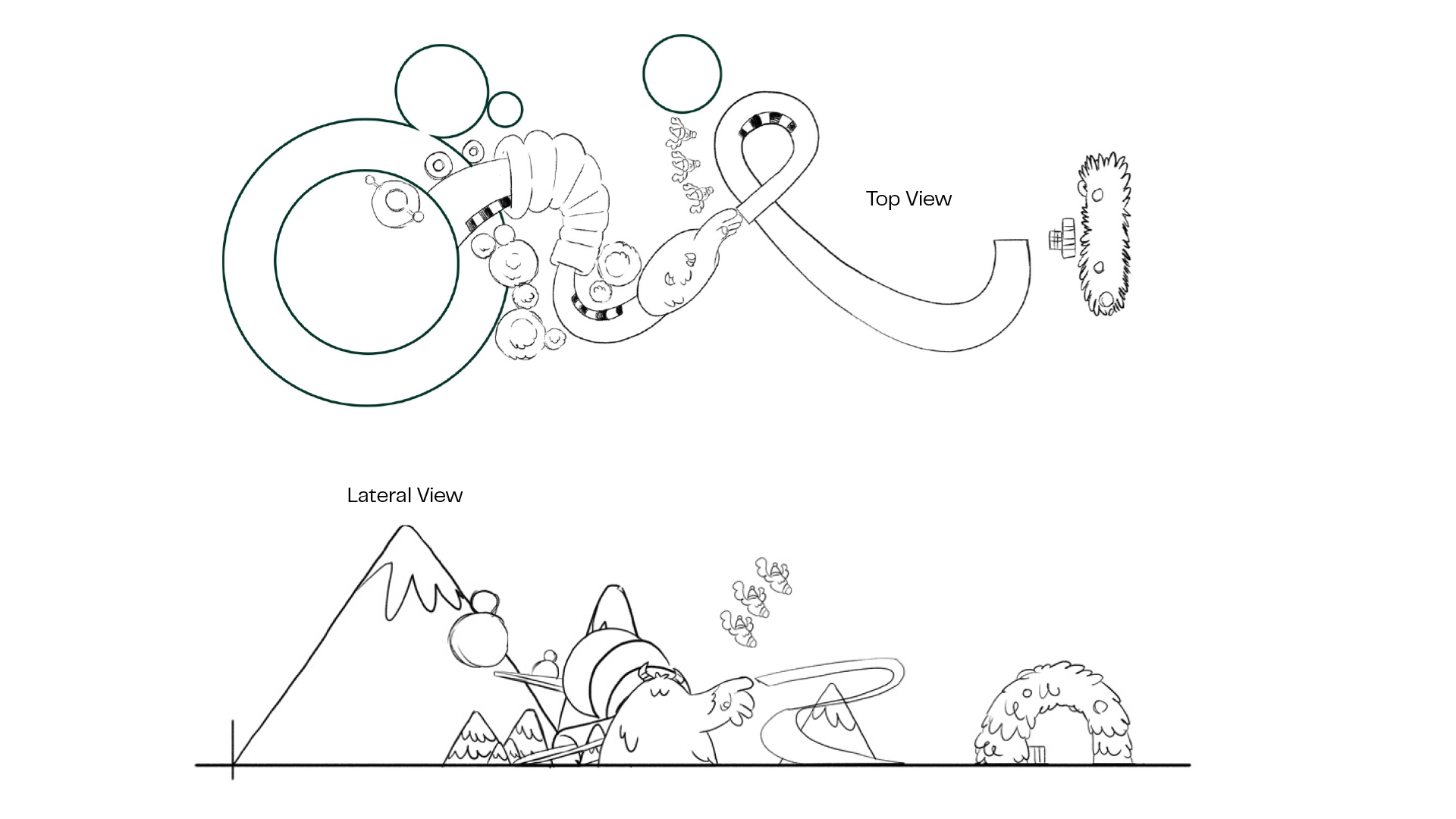 Top View

Lateral View