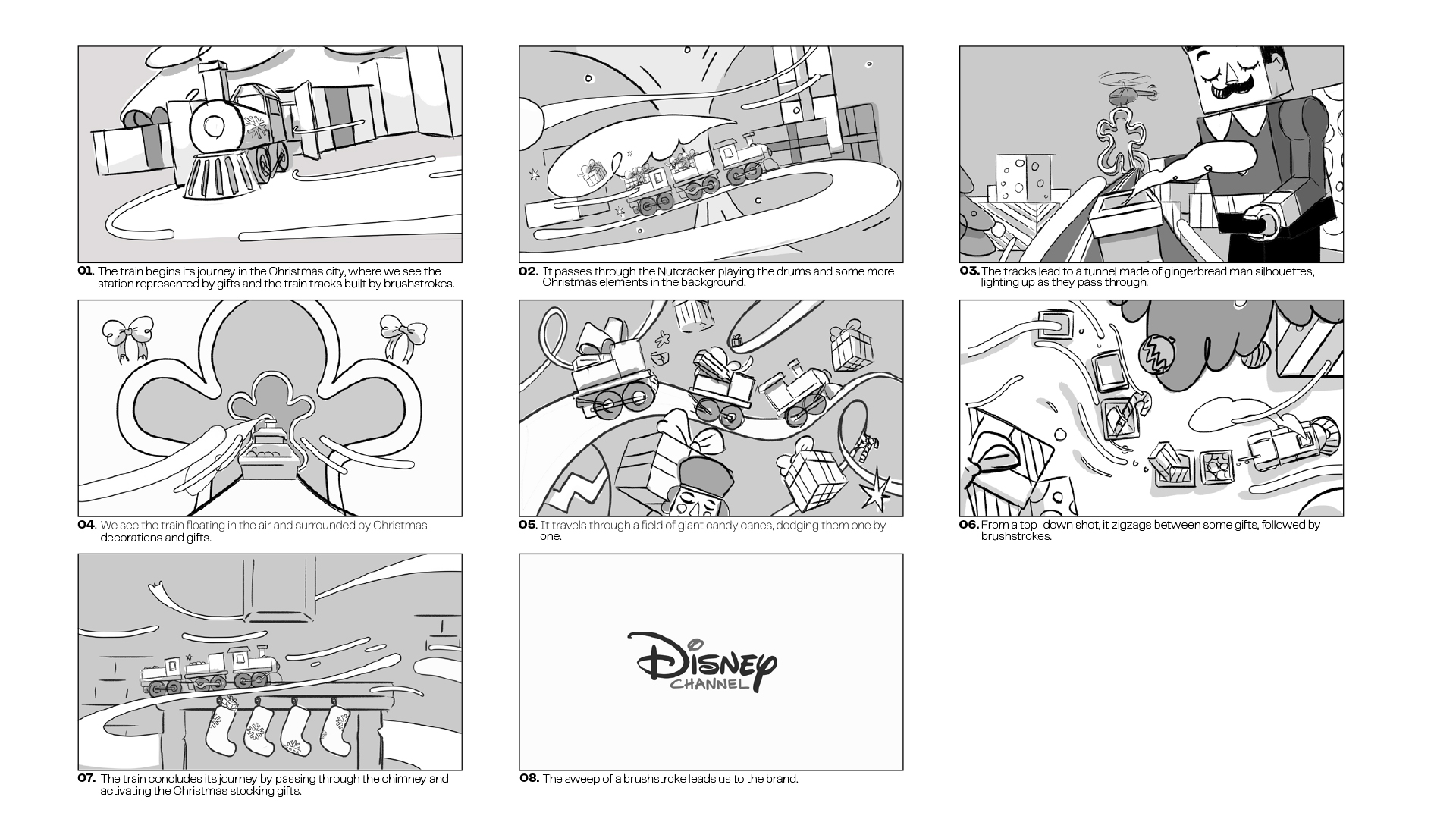 01. The train begins its journey in the Christmas city, where we see the station represented by gifts and the train tracks built by brushstrokes.

02. It passes through the Nutcracker playing the drums and some more Christmas elements in the background.

03. The tracks lead to a tunnel made of gingerbread man silhouettes, lighting up as they pass through.

04. We see the train floating in the air and surrounded by Christmas decorations and gifts.

05. It travels through a field of giant candy canes, dodging them one by one.

06. From a top-down shot, it zigzags between some gifts, followed by brushstrokes.

07. The train concludes its journey by passing through the chimney and activating the Christmas stocking gifts.

Disney
CHANNEL

08. The sweep of a brushstroke leads us to the brand.