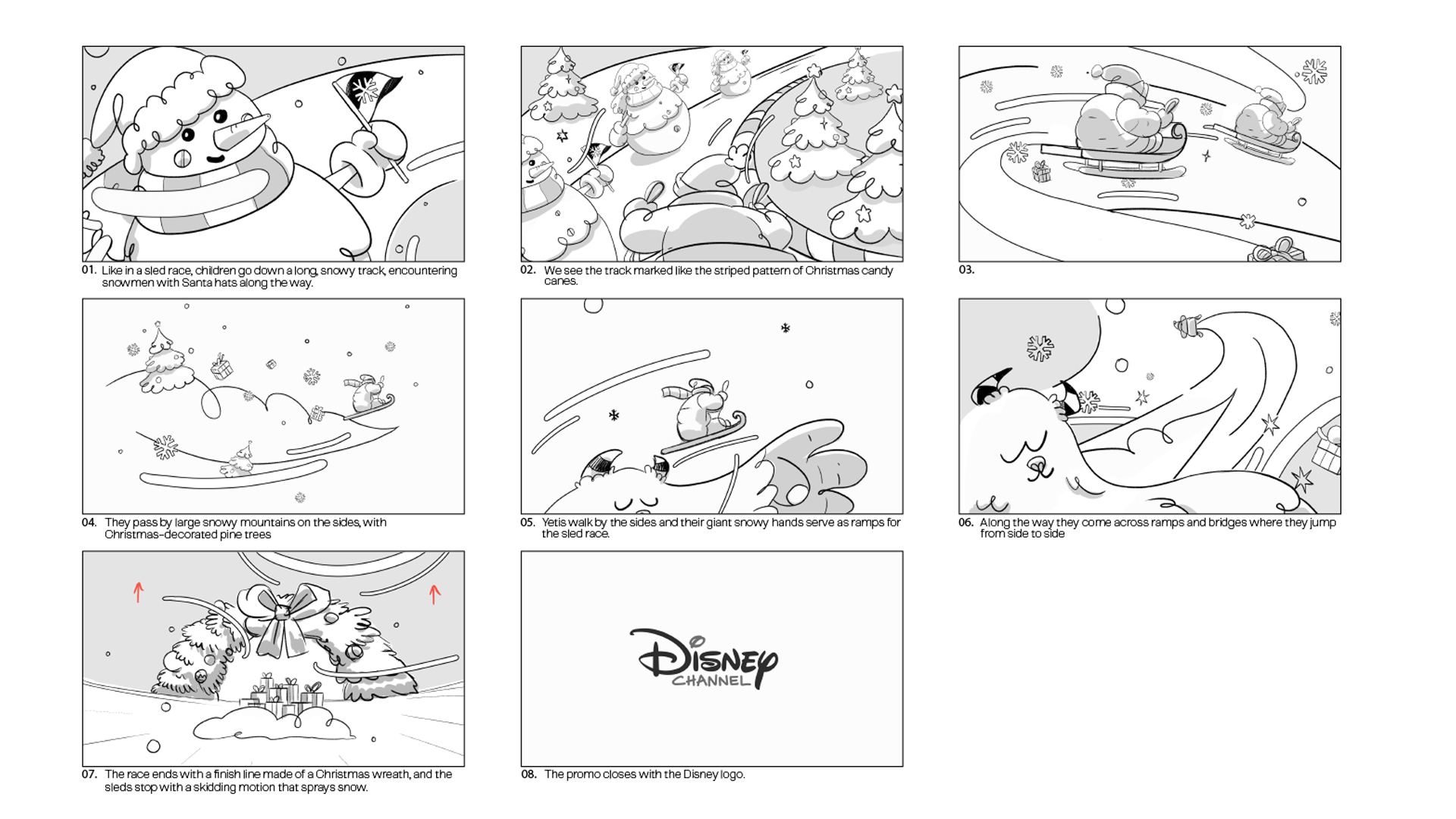 01. Like in a sled race, children go down a long, snowy track, encountering snowmen with Santa hats along the way.

02. We see the track marked like the striped pattern of Christmas candy canes.

03.

04. They pass by large snowy mountains on the sides, with Christmas-decorated pine trees

05. Yetis walk by the sides and their giant snowy hands serve as ramps for the sled race.

06. Along the way they come across ramps and bridges where they jump from side to side

07. The race ends with a finish line made of a Christmas wreath, and the sleds stop with a skidding motion that sprays snow.

Disney CHANNEL

08. The promo closes with the Disney logo.